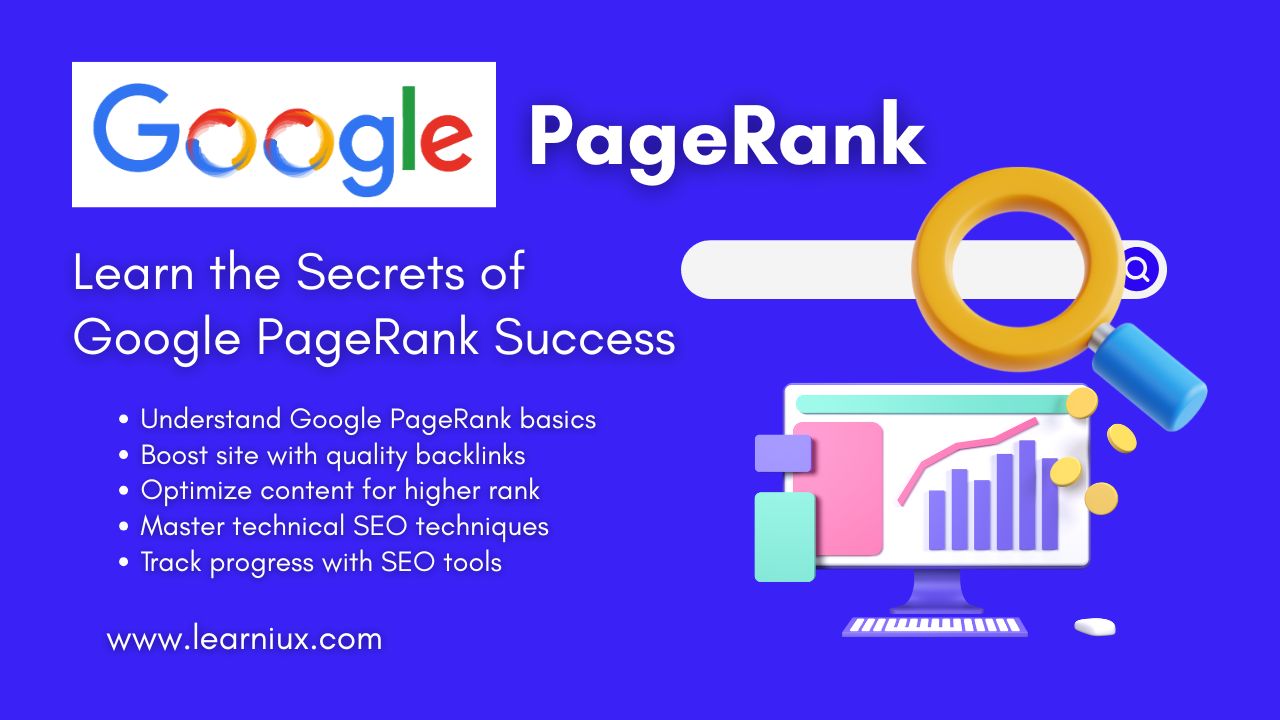 Google PageRank

Learn the Secrets of Google PageRank Success

• Understand Google PageRank basics
• Boost site with quality backlinks
• Optimize content for higher rank
• Master technical SEO techniques
• Track progress with SEO tools

www.learniux.com